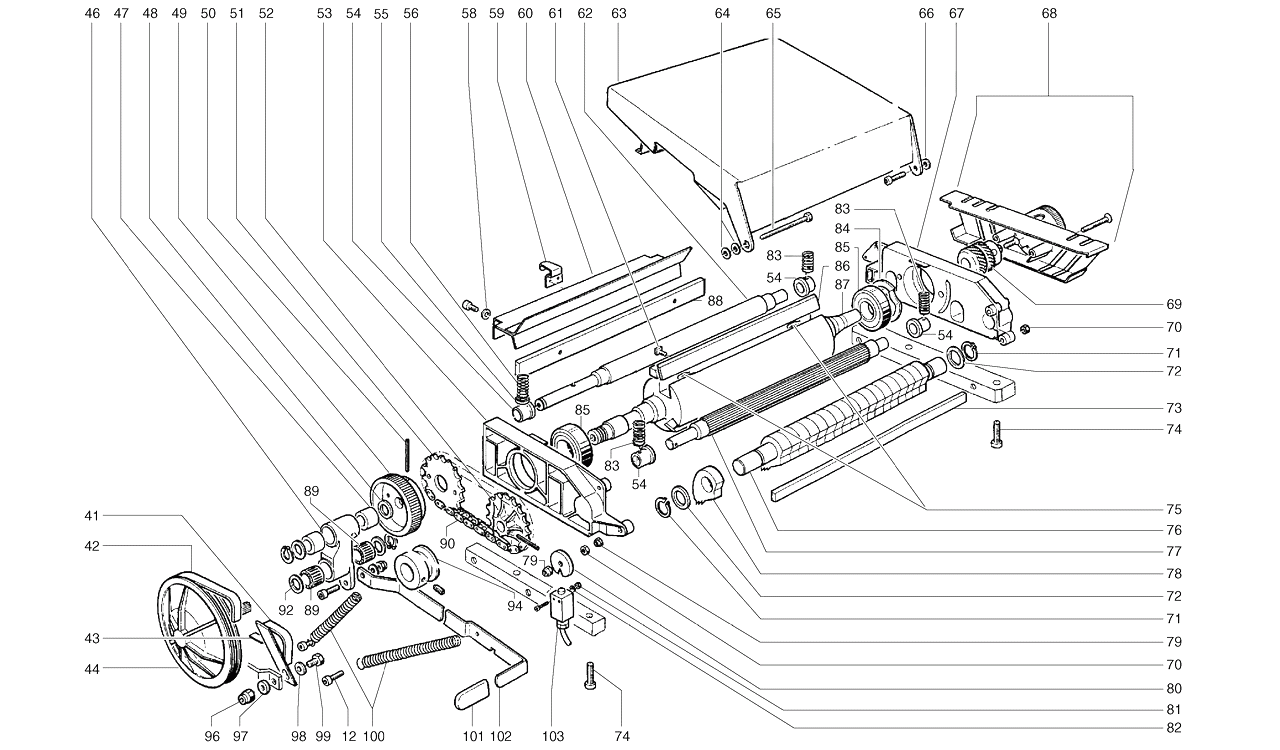 46 47 48 49 50 51 52 53 54 55 56 58 59 60 61 62 63 64 65 66 67 68

83
84
85
83
54
86
87
88
69
70
54
71
72
73
74
85
83
54
75
76
77
78
72
71
79
70
80
81
82
89
90
79
94
41
42
92
89
43
44
96 97 98 99 12 100 101 102 103 74