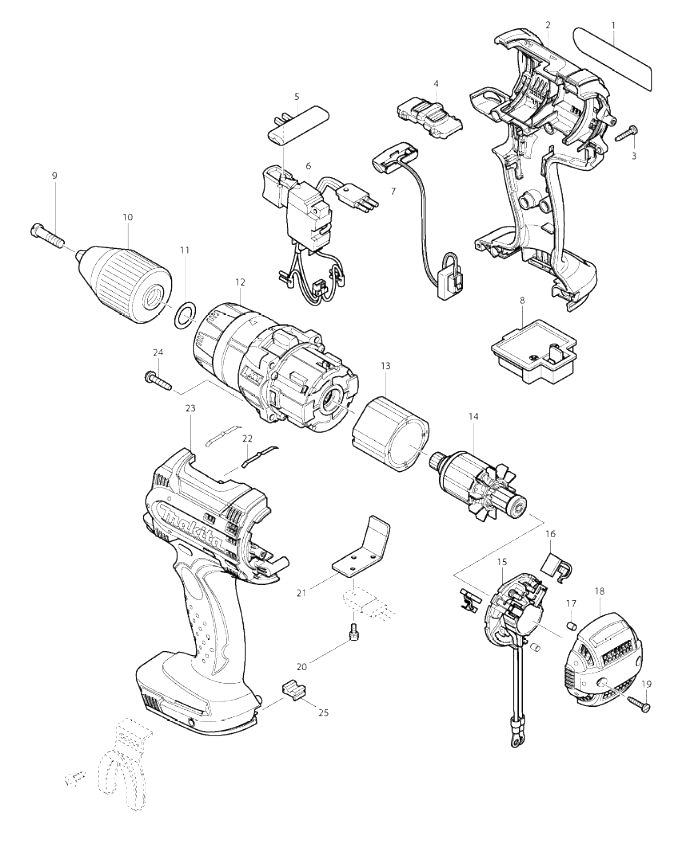 1
2
3
4
5
6
7
8
9
10
11
12
13
14
15
16
17
18
19
20
21
22
23
24
25
makita