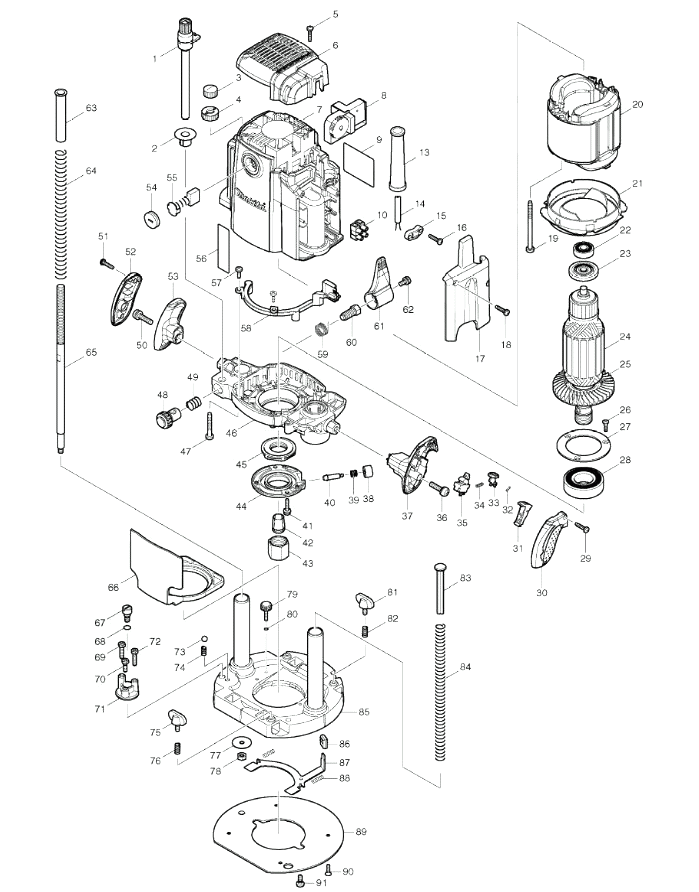 1
2
3
4
5
6
7
8
9
10
13
14
15
16
17
18
19
20
21
22
23
24
25
26
27
28
29
30
31
32
33
34
35
36
37
38
39
40
41
42
43
44
45
46
47
48
49
50
51
52
53
54
55
56
57
58
59
60
61
62
63
64
65
66
67
68
69
70
71
72
73
74
75
76
77
78
79
80
81
82
83
84
85
86
87
88
89
90
91
makita