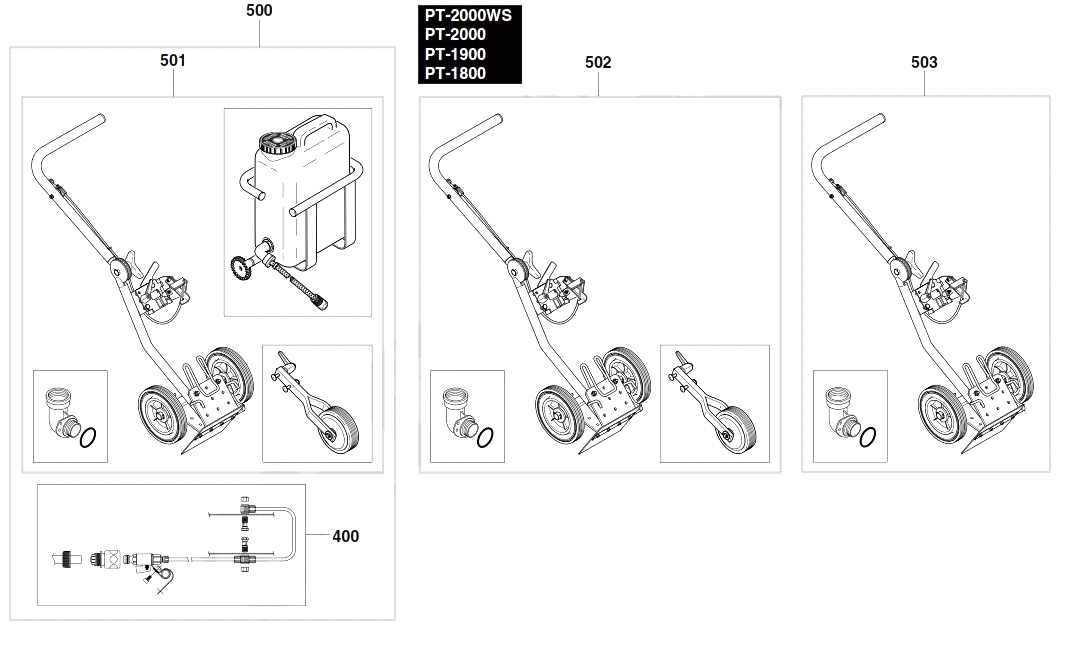 500

PT-2000WS
PT-2000
PT-1900
PT-1800

501

502

503

400