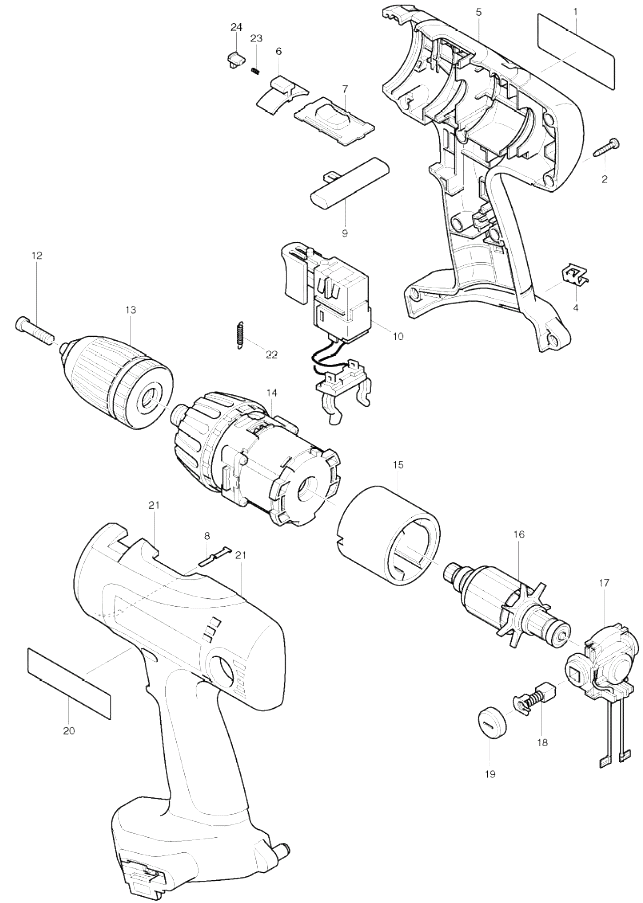 24
23
6
7
5
1
2
9
12
13
22
10
4
14
15
21
8
21
16
17
20
18
19