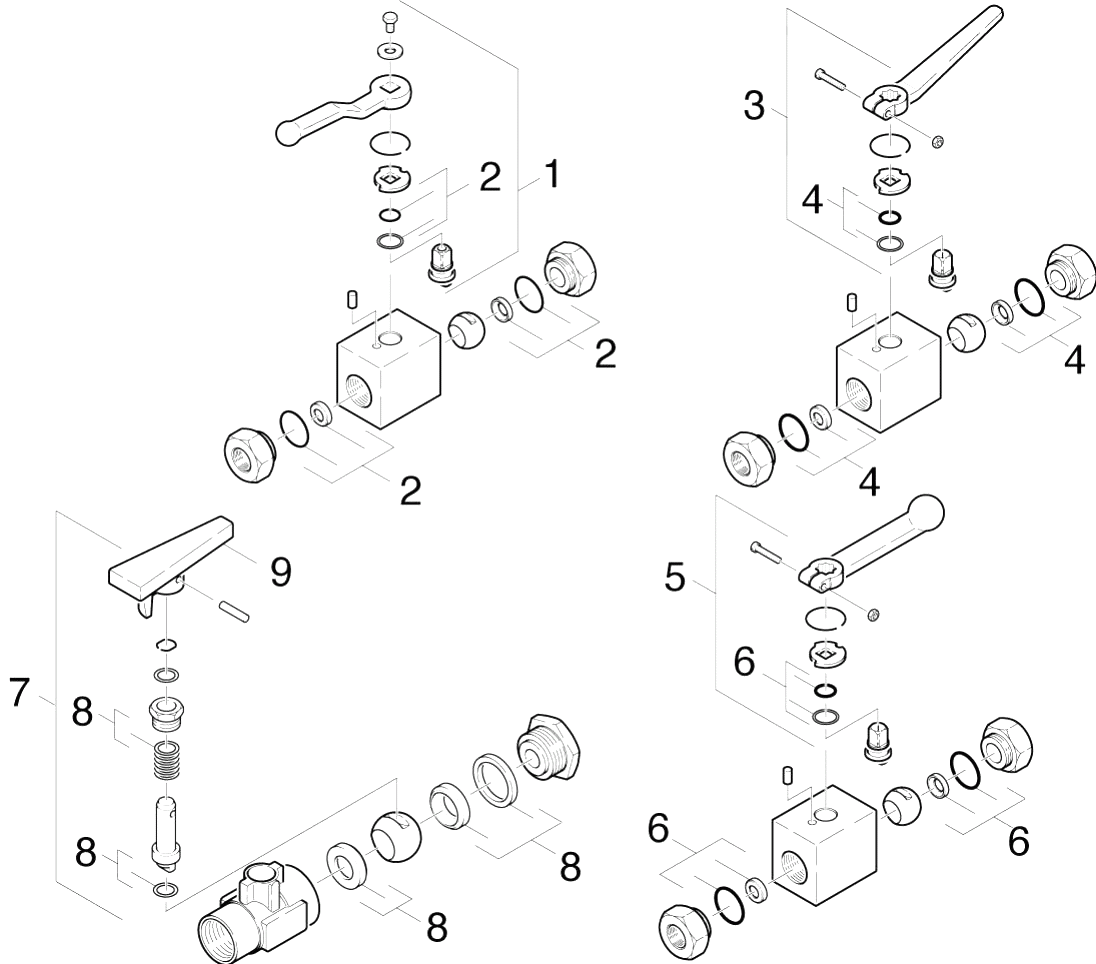 2
1
2
2
3
4
4
4
9
7
8
8
8
8
5
6
6
6