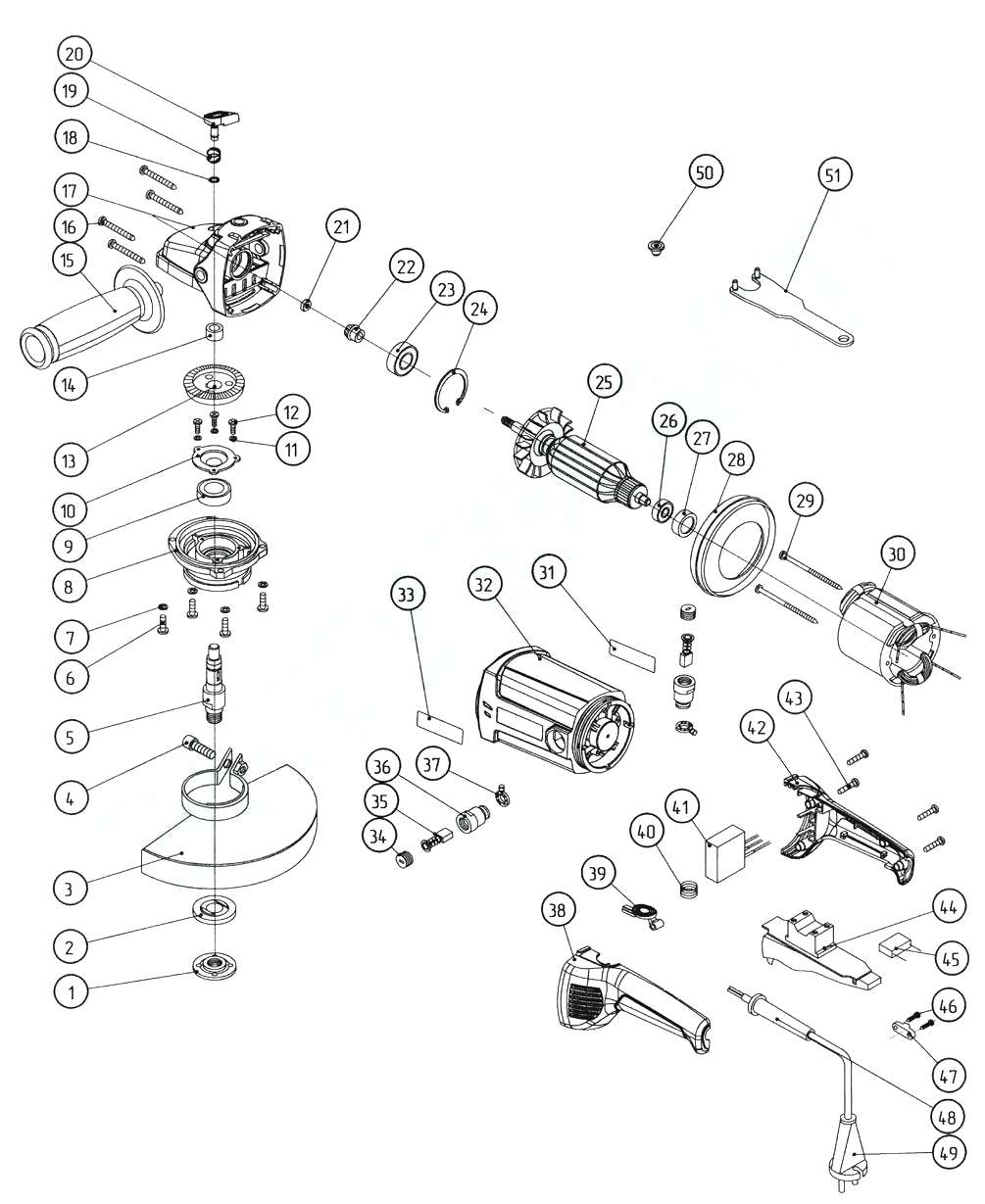 20
19
18
17
16
15
14
13
12
11
10
9
8
7
6
5
4
3
2
1
21
22
23
24
25
26
27
28
29
30
50
51
33
32
31
36
37
35
34
43
42
41
40
39
38
44
45
46
47
48
49