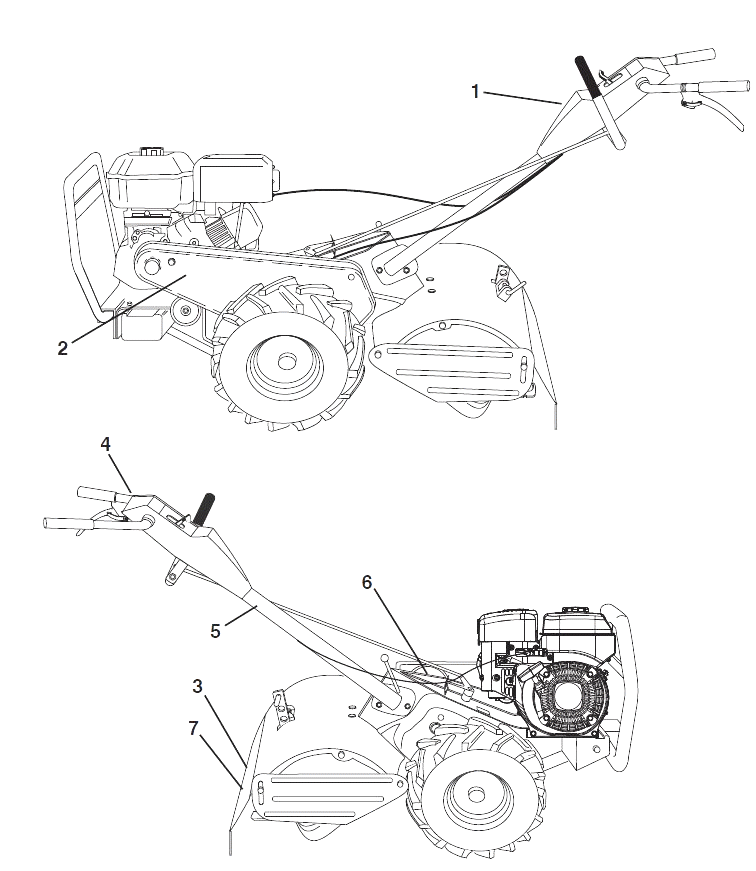 1
2
4
6
5
3
7