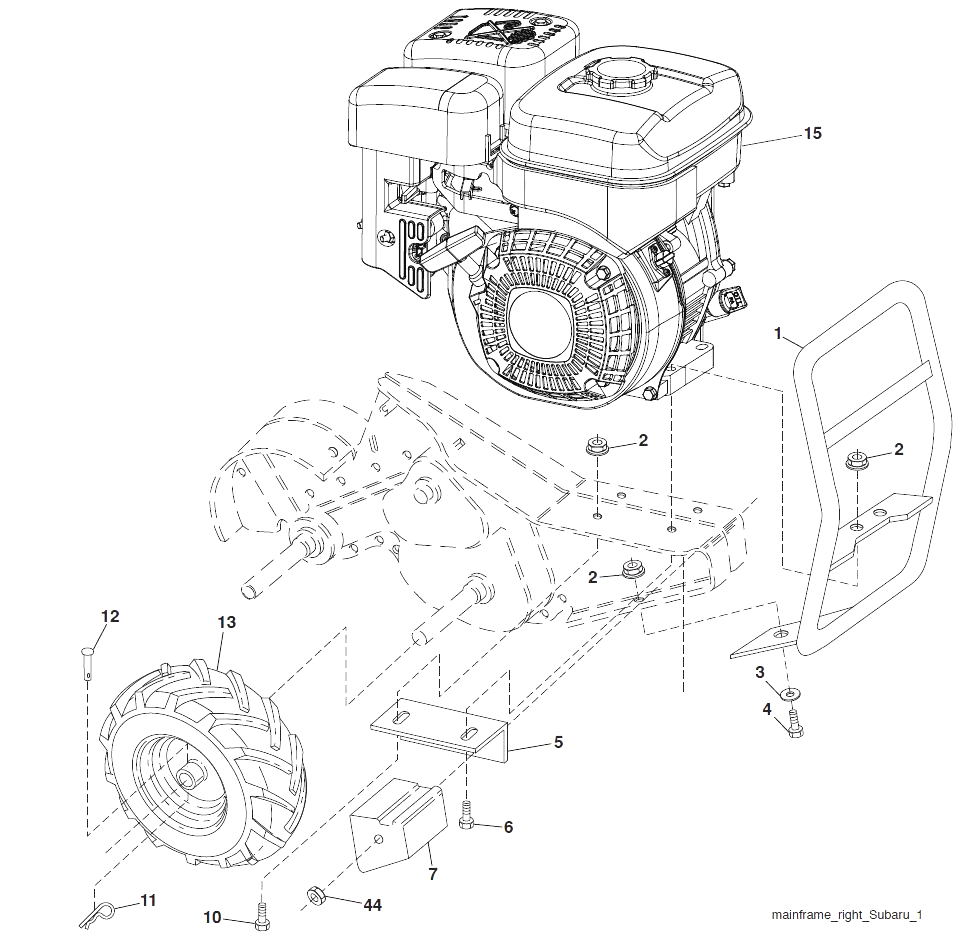 15
1
2
2
2
12
13
3
4
5
6
7
11
10
44
mainframe_right_Subaru_1