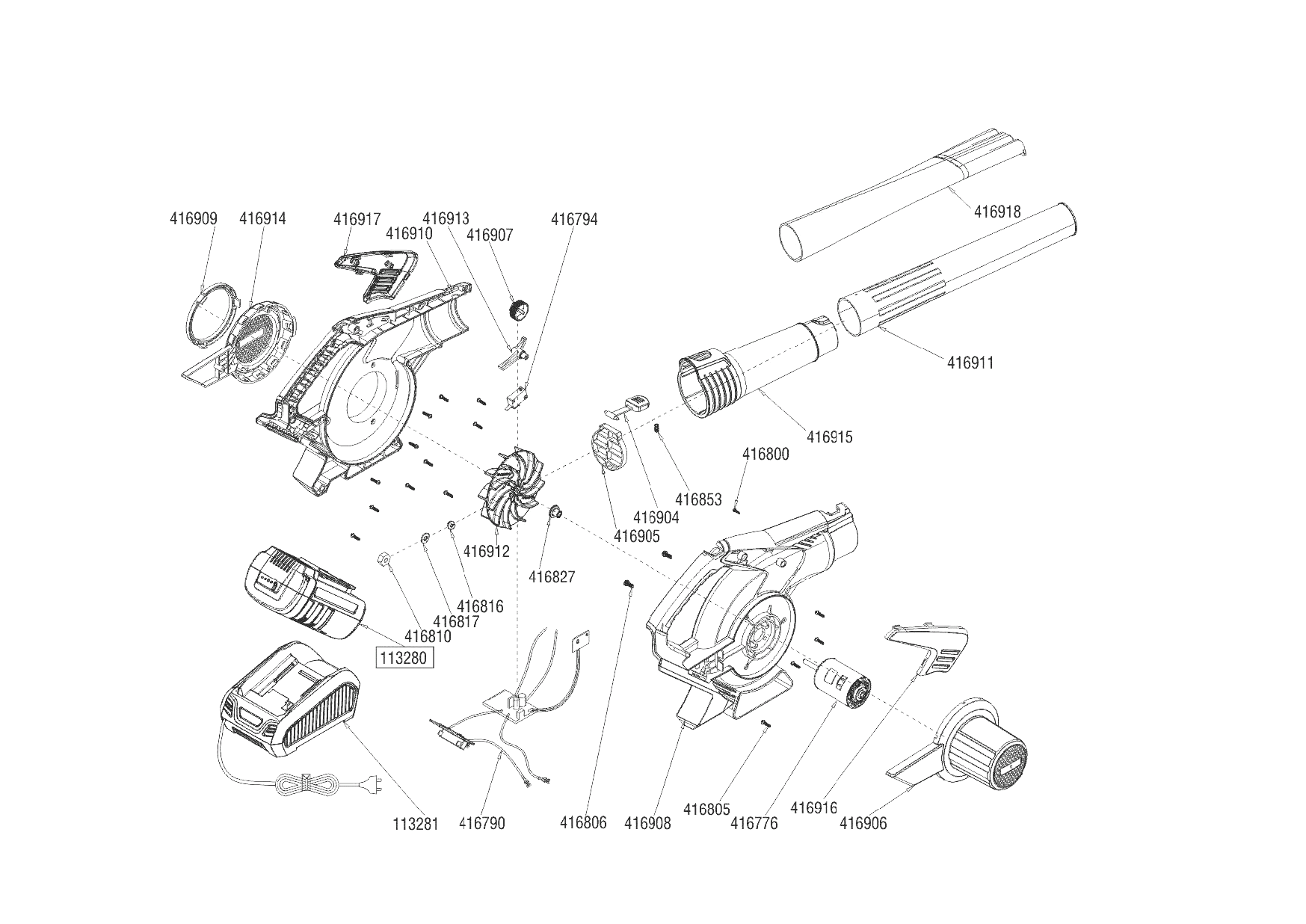 416909
416914
416917
416913
416910
416907
416794
416918
416911
416915
416800
416853
416904
416905
416912
416827
416816
416817
416810
113280
113281
416790
416806
416908
416805
416776
416916
416906